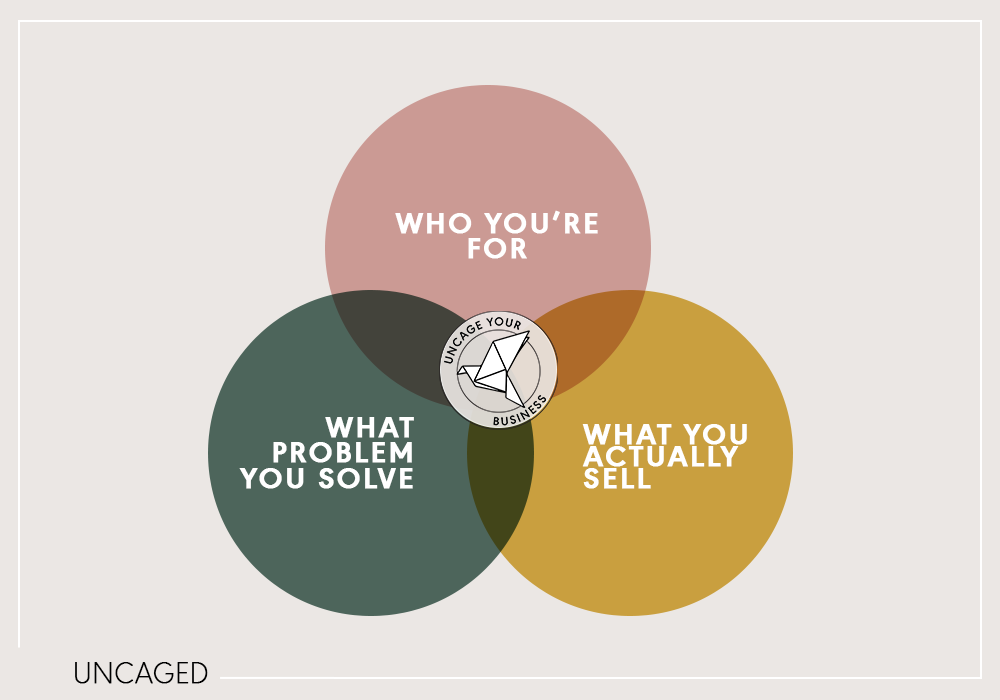 WHO YOU'RE FOR

UNCAGE YOUR BUSINESS

WHAT PROBLEM YOU SOLVE

WHAT YOU ACTUALLY SELL

UNCAGED